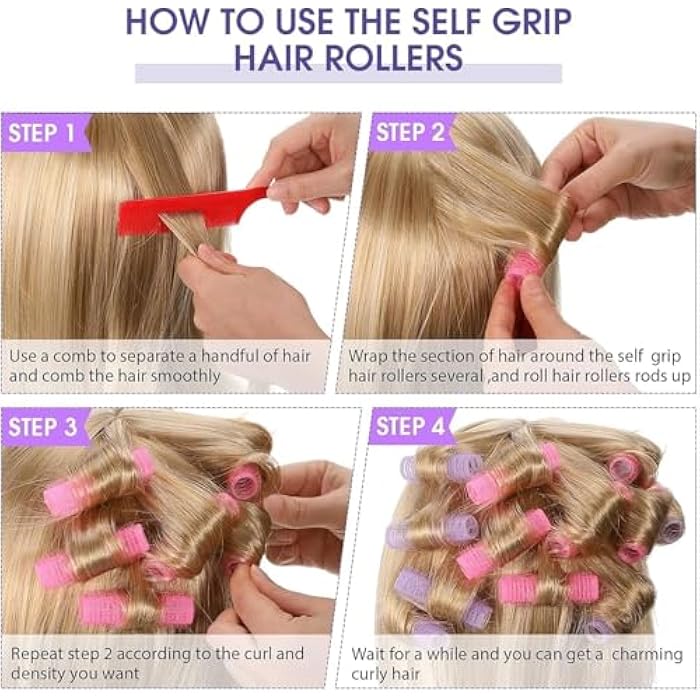 HOW TO USE THE SELF GRIP HAIR ROLLERS

STEP 1

Use a comb to separate a handful of hair and comb the hair smoothly

STEP 2

Wrap the section of hair around the self grip hair rollers several ,and roll hair rollers rods up

STEP 3

Repeat step 2 according to the curl and density you want

STEP 4

Wait for a while and you can get a charming curly hair